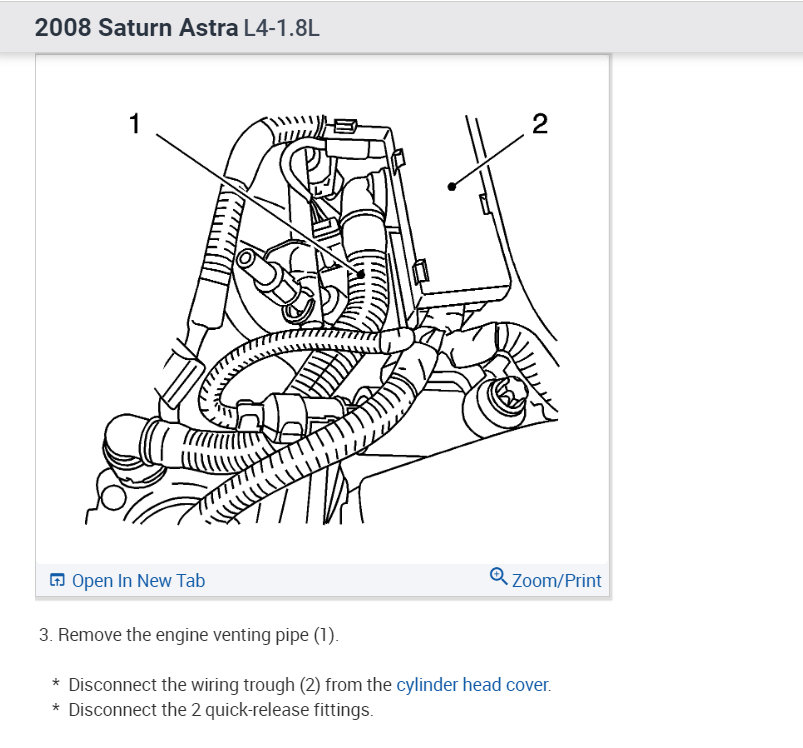 2008 Saturn Astra L4-1.8L

1

2

Open In New Tab

Zoom/Print

3. Remove the engine venting pipe (1).

* Disconnect the wiring trough (2) from the cylinder head cover.
* Disconnect the 2 quick-release fittings.