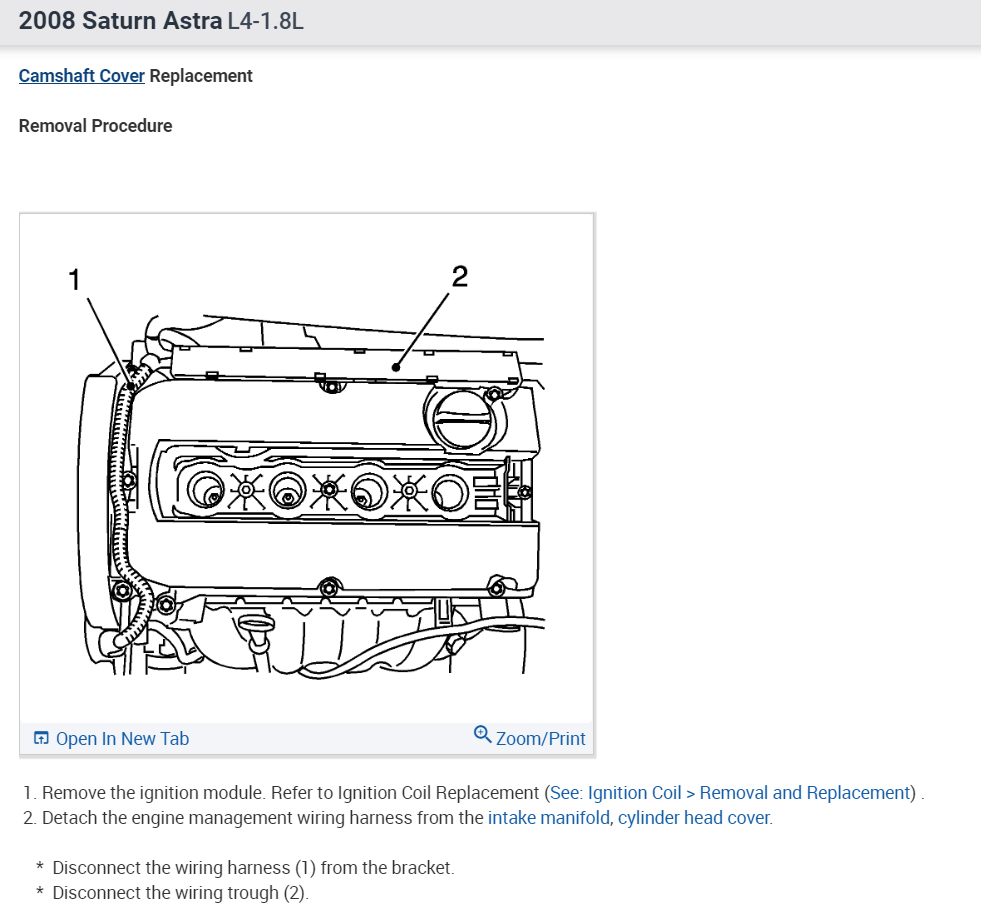 2008 Saturn Astra L4-1.8L

Camshaft Cover Replacement

Removal Procedure

1

2

Open In New Tab

Zoom/Print

1. Remove the ignition module. Refer to Ignition Coil Replacement (See: Ignition Coil > Removal and Replacement) .
2. Detach the engine management wiring harness from the intake manifold, cylinder head cover.

* Disconnect the wiring harness (1) from the bracket.
* Disconnect the wiring trough (2).