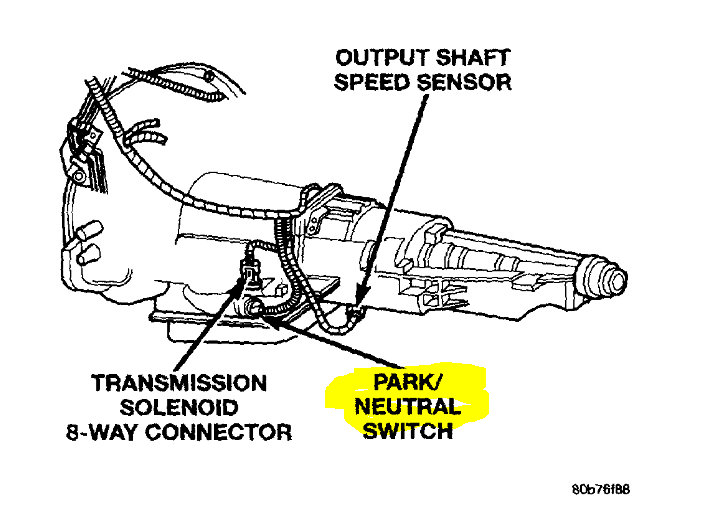 OUTPUT SHAFT SPEED SENSOR

TRANSMISSION SOLENOID 8-WAY CONNECTOR

PARK/ NEUTRAL SWITCH

80b76f88