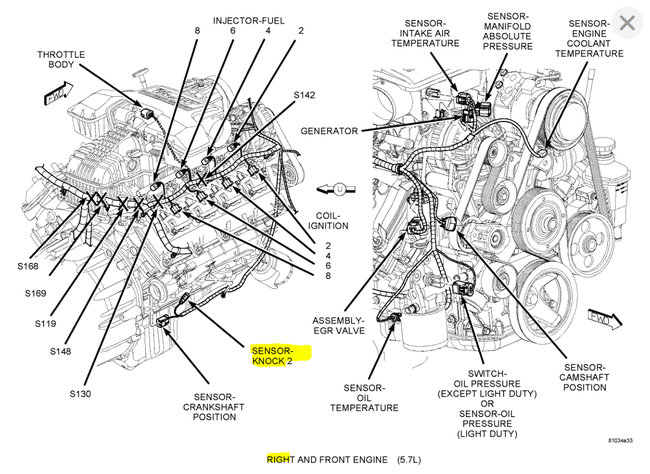 INJECTOR-FUEL
8 6 4 2

THROTTLE BODY

FWD

S142

COIL-IGNITION

2
4
6
8

S168

S169

S119

S148

S130

SENSOR-KNOCK 2

SENSOR-CRANKSHAFT POSITION

SENSOR-INTAKE AIR TEMPERATURE

SENSOR-MANIFOLD ABSOLUTE PRESSURE

SENSOR-ENGINE COOLANT TEMPERATURE

GENERATOR

ASSEMBLY-EGR VALVE

SENSOR-OIL TEMPERATURE

SWITCH-OIL PRESSURE (EXCEPT LIGHT DUTY) OR SENSOR-OIL PRESSURE (LIGHT DUTY)

SENSOR-CAMSHAFT POSITION

FWD

81034a33

RIGHT AND FRONT ENGINE (5.7L)