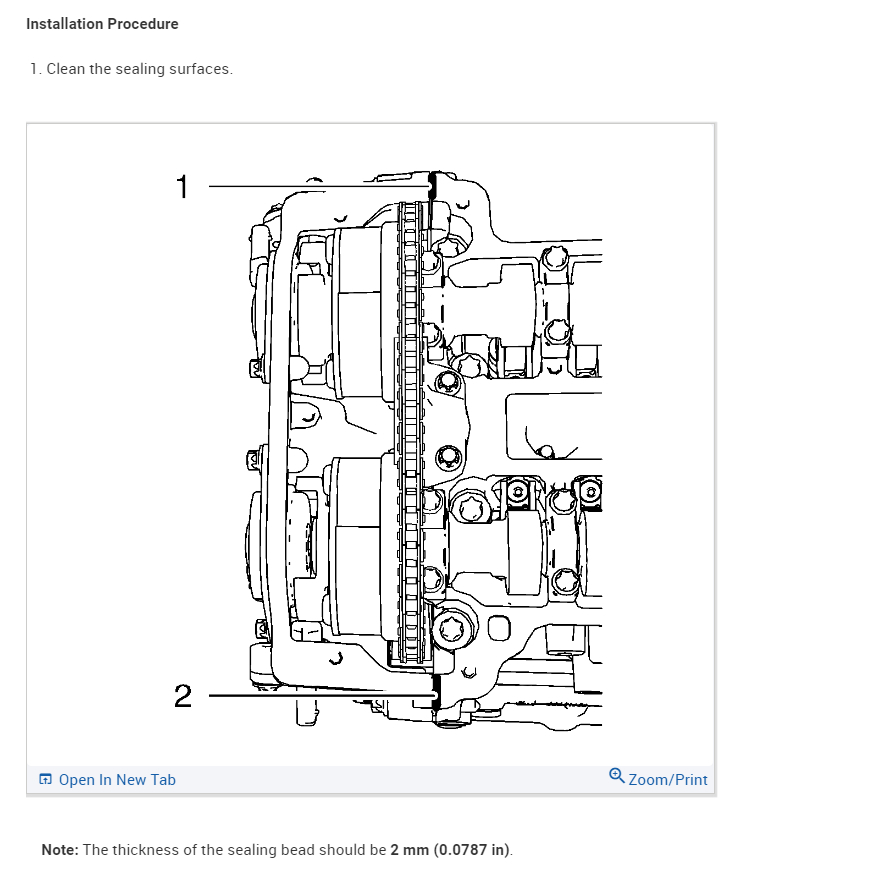 Installation Procedure

1. Clean the sealing surfaces.

1

2

Open In New Tab

Zoom/Print

Note: The thickness of the sealing bead should be 2 mm (0.0787 in).