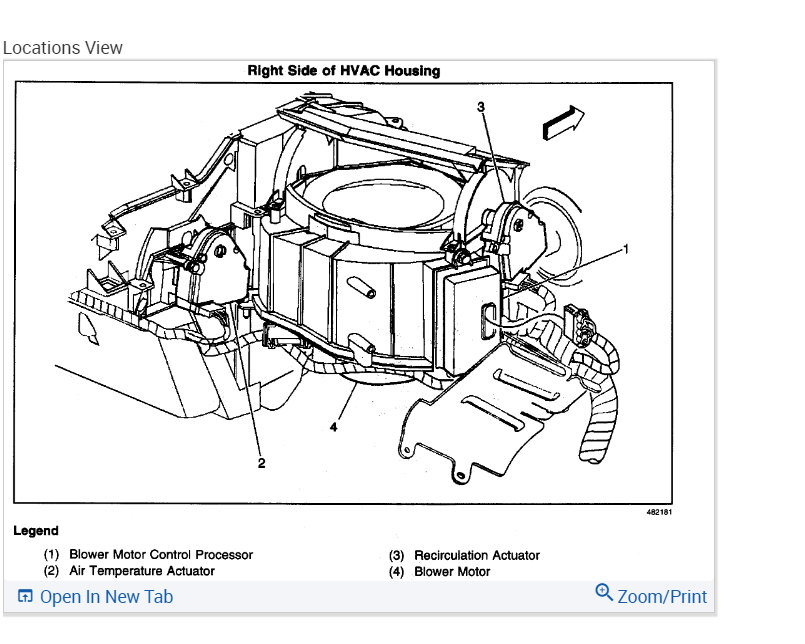 Locations View

Right Side of HVAC Housing

3

1

4

2

482181

Legend

(1) Blower Motor Control Processor
(2) Air Temperature Actuator

(3) Recirculation Actuator
(4) Blower Motor

Open In New Tab

Zoom/Print