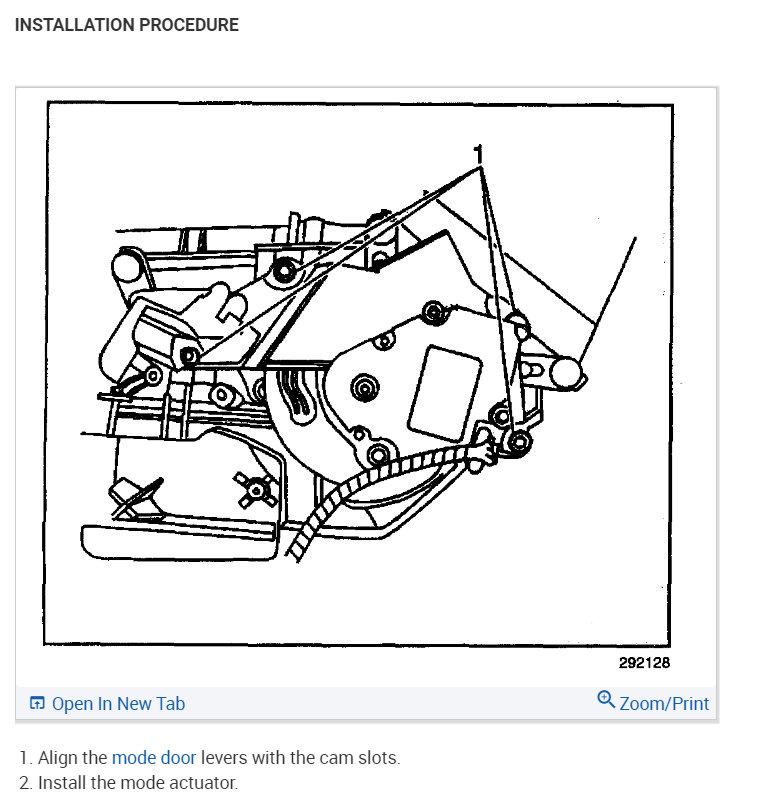 INSTALLATION PROCEDURE

1

292128

Open In New Tab

Zoom/Print

1. Align the mode door levers with the cam slots.
2. Install the mode actuator.