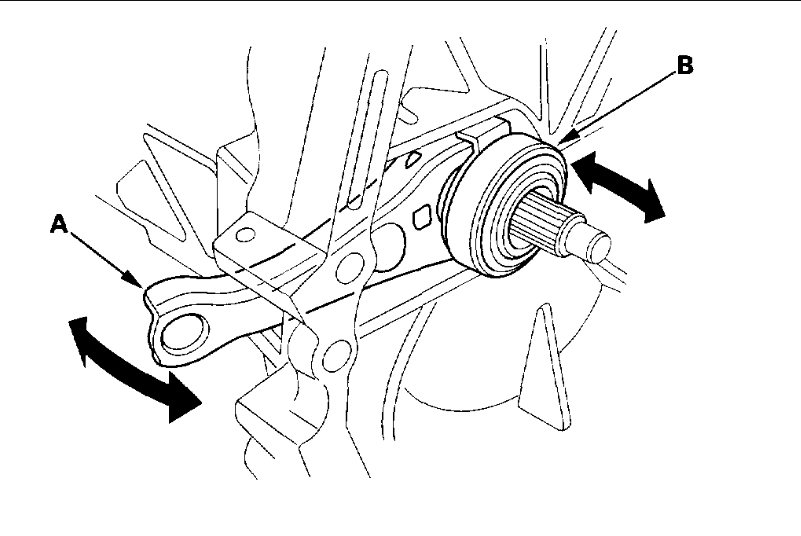 B

A