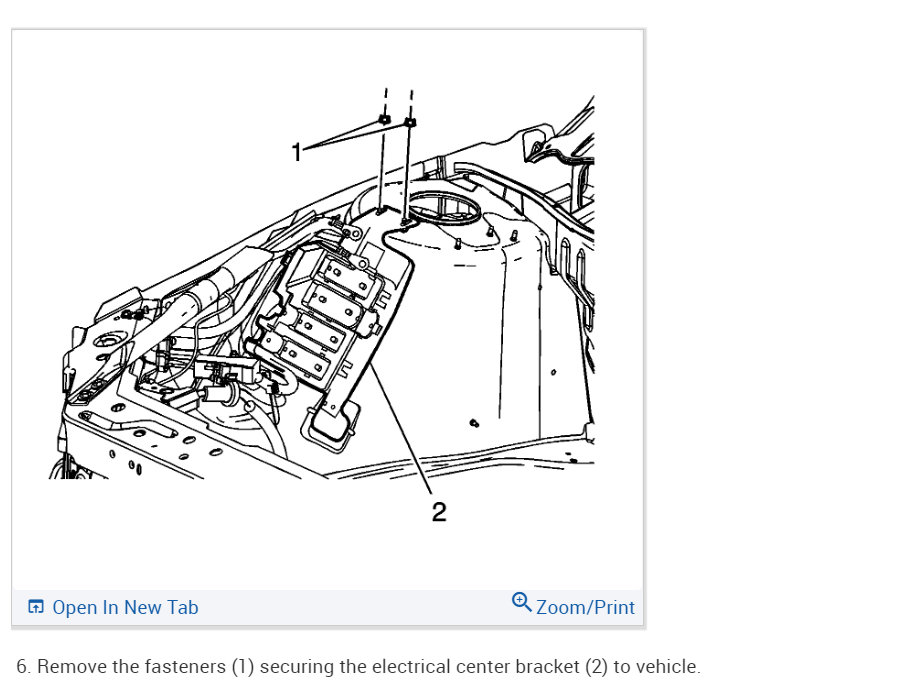 1

2

Open In New Tab

Zoom/Print

6. Remove the fasteners (1) securing the electrical center bracket (2) to vehicle.