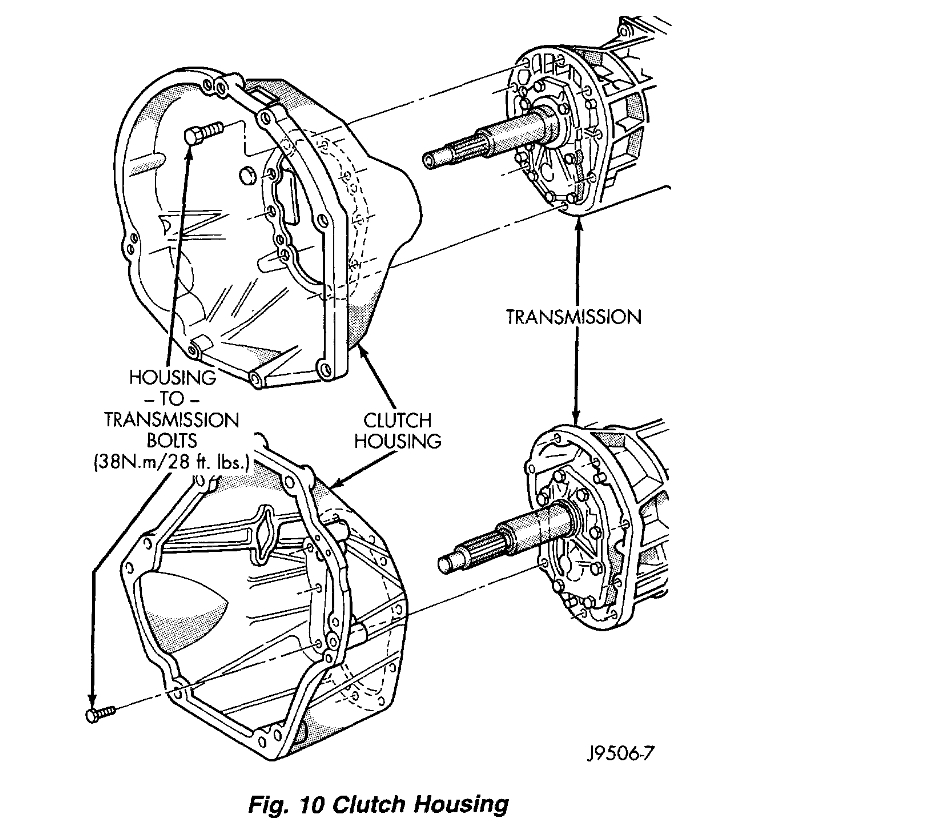 TRANSMISSION

HOUSING
– TO –
TRANSMISSION
BOLTS
(38N.m/28 ft. lbs.)

CLUTCH
HOUSING

J9506-7

Fig. 10 Clutch Housing