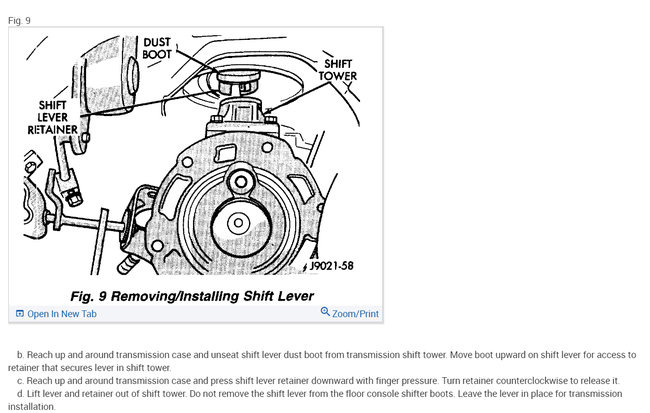 Fig. 9

DUST BOOT

SHIFT TOWER

SHIFT LEVER RETAINER

J9021-58

Fig. 9 Removing/Installing Shift Lever

Open In New Tab

Zoom/Print

b. Reach up and around transmission case and unseat shift lever dust boot from transmission shift tower. Move boot upward on shift lever for access to retainer that secures lever in shift tower.

c. Reach up and around transmission case and press shift lever retainer downward with finger pressure. Turn retainer counterclockwise to release it.

d. Lift lever and retainer out of shift tower. Do not remove the shift lever from the floor console shifter boots. Leave the lever in place for transmission installation.