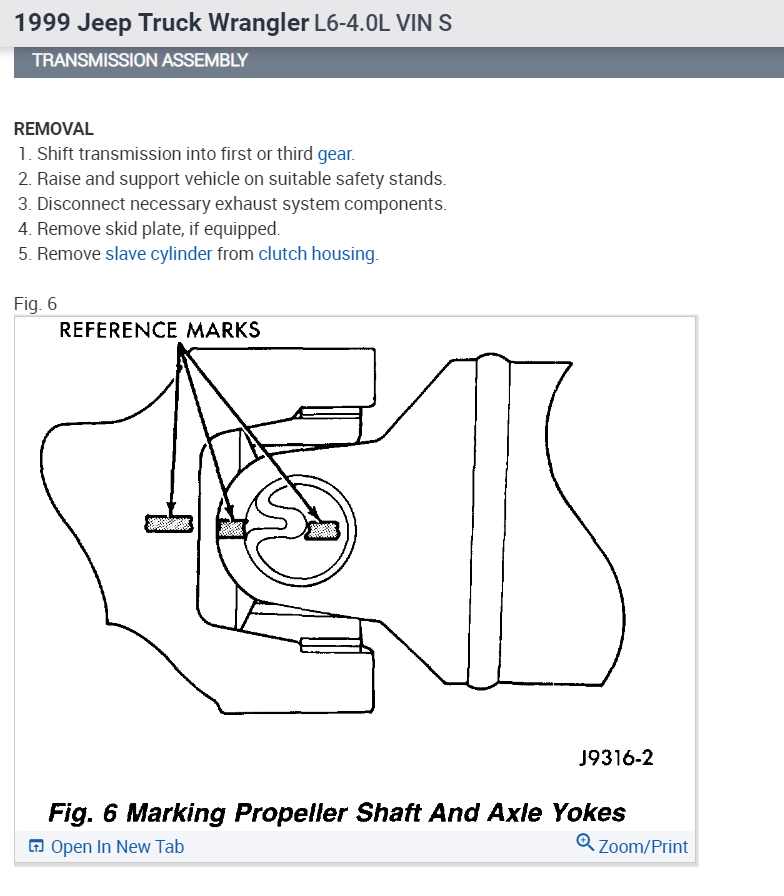 1999 Jeep Truck Wrangler L6-4.0L VIN S

TRANSMISSION ASSEMBLY

REMOVAL
1. Shift transmission into first or third gear.
2. Raise and support vehicle on suitable safety stands.
3. Disconnect necessary exhaust system components.
4. Remove skid plate, if equipped.
5. Remove slave cylinder from clutch housing.

Fig. 6

REFERENCE MARKS

J9316-2

Fig. 6 Marking Propeller Shaft And Axle Yokes

Open In New Tab

Zoom/Print