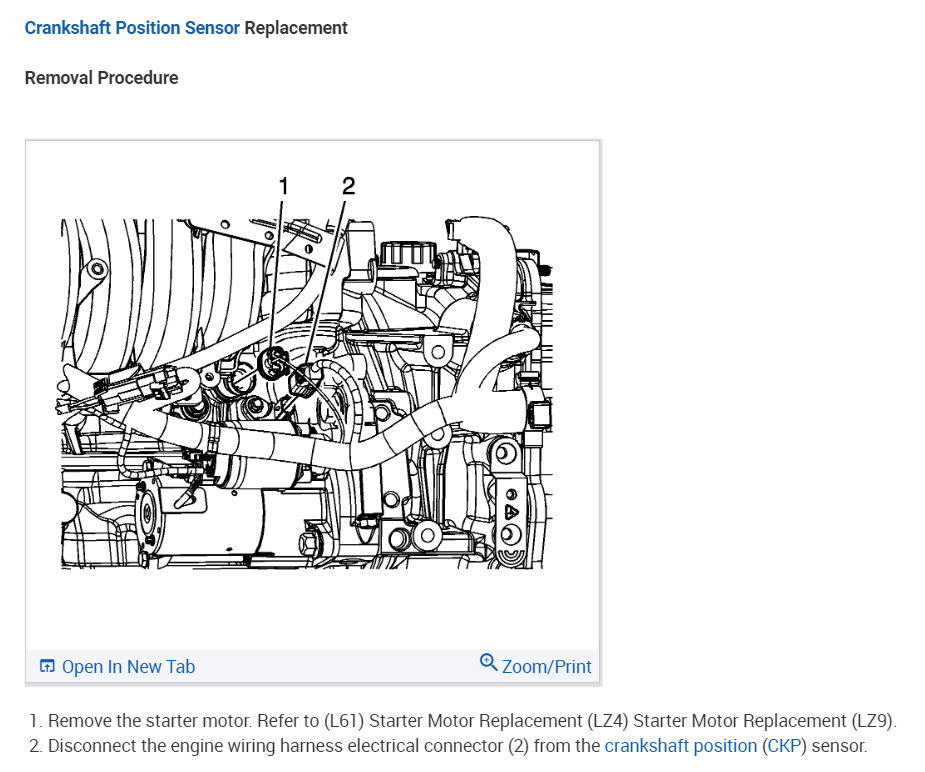 Crankshaft Position Sensor Replacement

Removal Procedure

1 2

Open In New Tab

Zoom/Print

1. Remove the starter motor. Refer to (L61) Starter Motor Replacement (LZ4) Starter Motor Replacement (LZ9).
2. Disconnect the engine wiring harness electrical connector (2) from the crankshaft position (CKP) sensor.