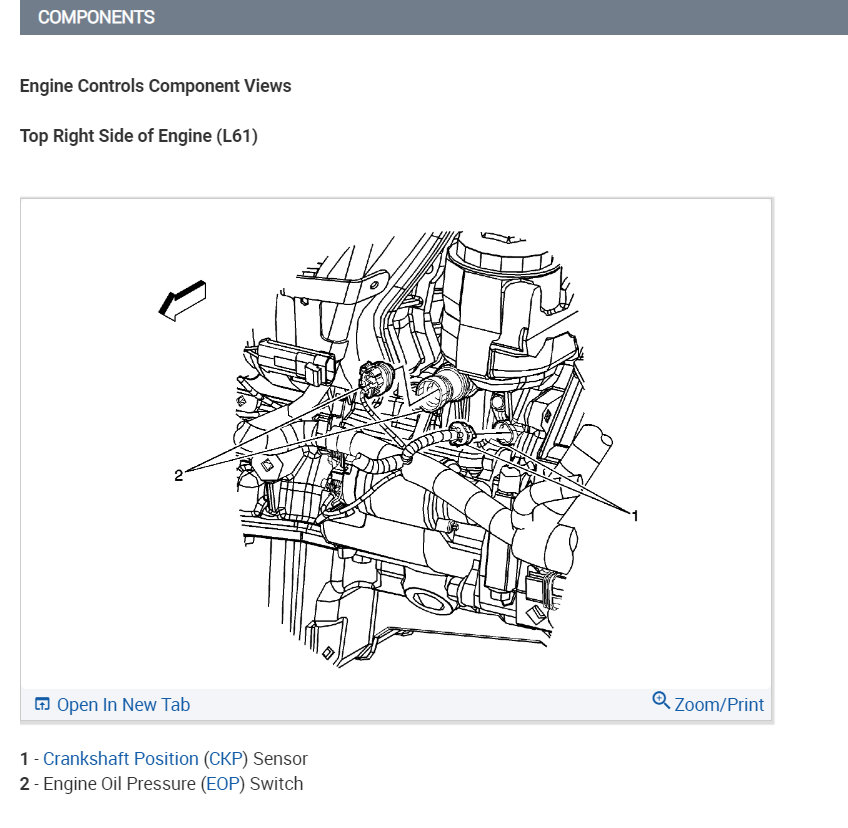 COMPONENTS

Engine Controls Component Views

Top Right Side of Engine (L61)

2

1

Open In New Tab

Zoom/Print

1 - Crankshaft Position (CKP) Sensor
2 - Engine Oil Pressure (EOP) Switch