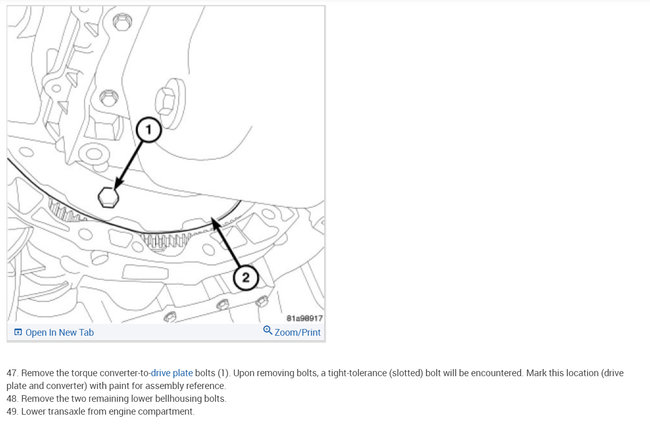 1

2

81a98917

Open In New Tab

Zoom/Print

47. Remove the torque converter-to-drive plate bolts (1). Upon removing bolts, a tight-tolerance (slotted) bolt will be encountered. Mark this location (drive plate and converter) with paint for assembly reference.
48. Remove the two remaining lower bellhousing bolts.
49. Lower transaxle from engine compartment.