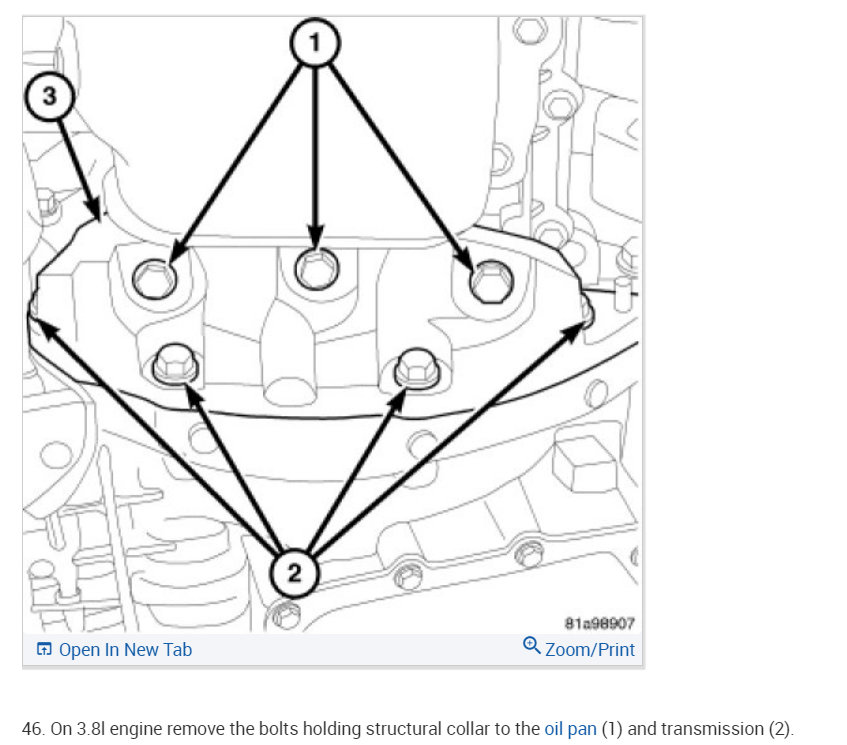 1
3
2
81a98907
Open In New Tab
Zoom/Print

46. On 3.8l engine remove the bolts holding structural collar to the oil pan (1) and transmission (2).