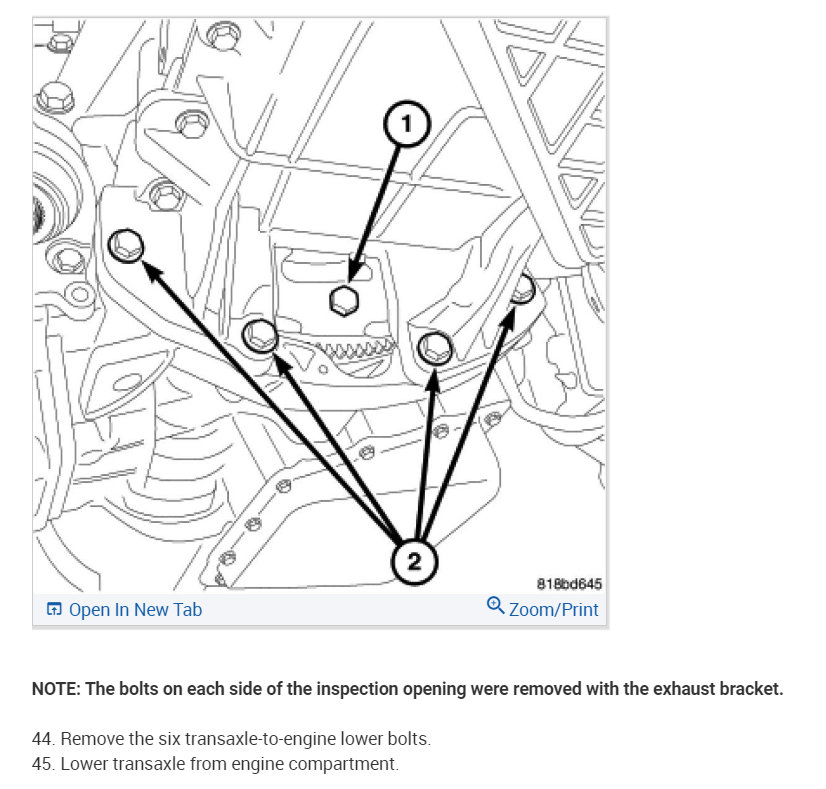 1

2

818bd645

Open In New Tab

Zoom/Print

NOTE: The bolts on each side of the inspection opening were removed with the exhaust bracket.

44. Remove the six transaxle-to-engine lower bolts.
45. Lower transaxle from engine compartment.