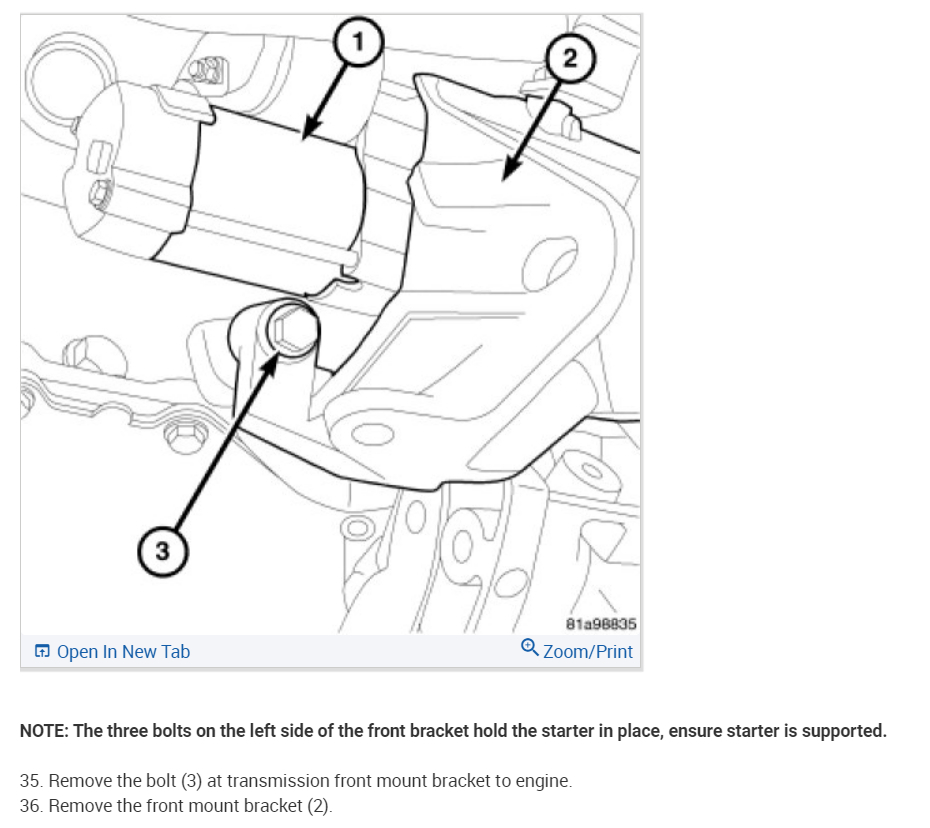 1
2
3
81a98835
Open In New Tab
Zoom/Print

NOTE: The three bolts on the left side of the front bracket hold the starter in place, ensure starter is supported.

35. Remove the bolt (3) at transmission front mount bracket to engine.
36. Remove the front mount bracket (2).