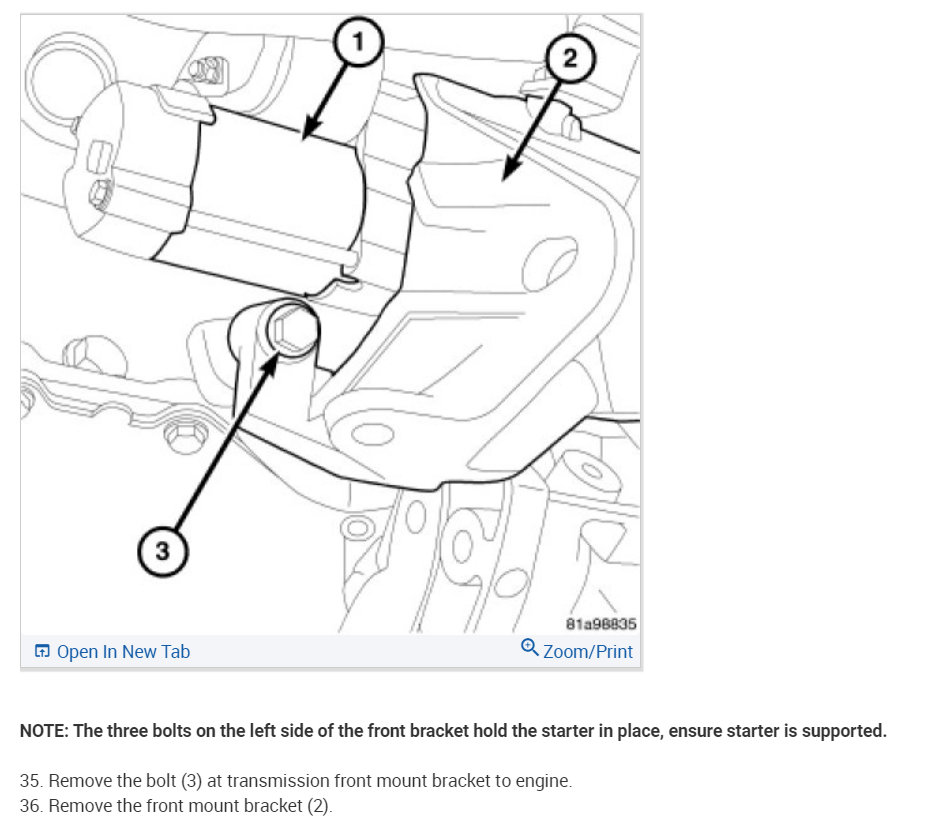 1

2

3

81a98835

Open In New Tab

Zoom/Print

NOTE: The three bolts on the left side of the front bracket hold the starter in place, ensure starter is supported.

35. Remove the bolt (3) at transmission front mount bracket to engine.
36. Remove the front mount bracket (2).