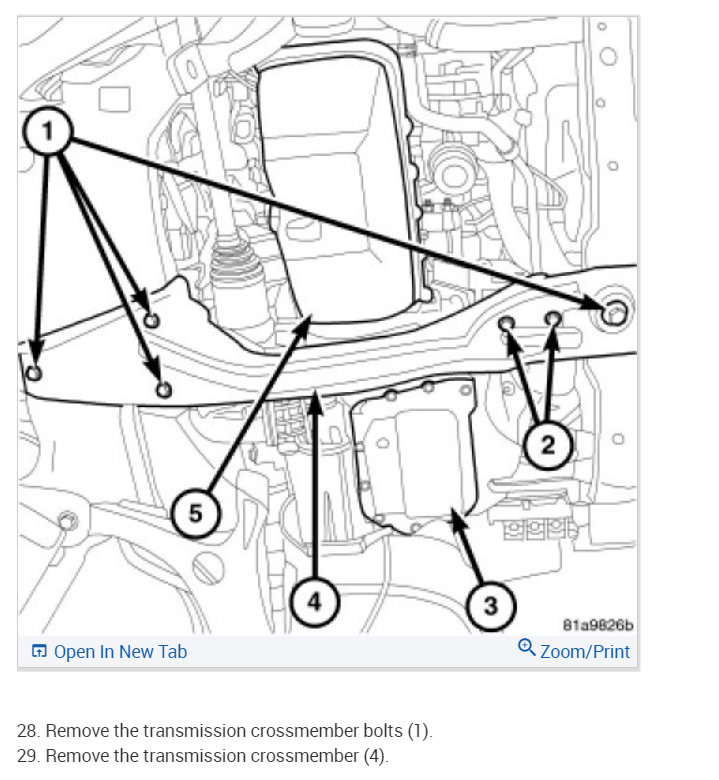 1
2
5
4
3
81a9826b
Open In New Tab
Zoom/Print

28. Remove the transmission crossmember bolts (1).
29. Remove the transmission crossmember (4).