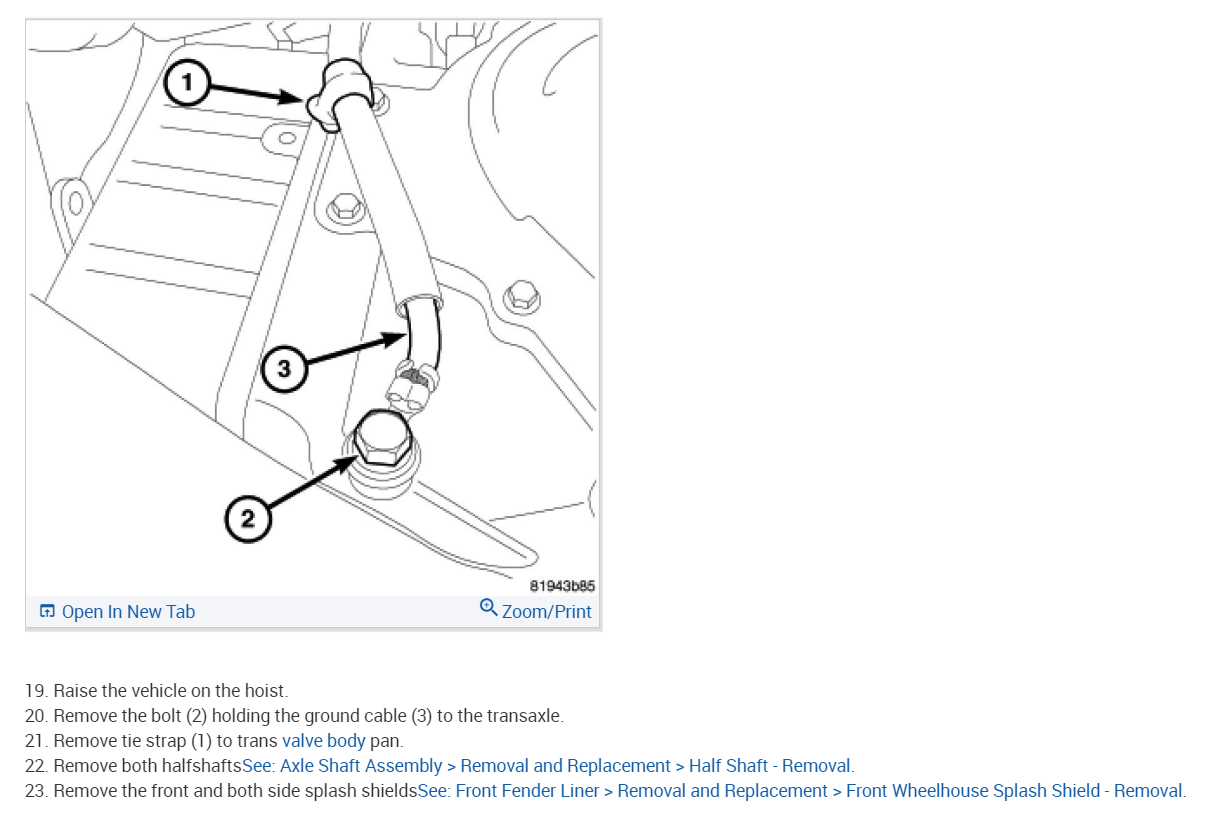 1

3

2

81943b85

Open In New Tab

Zoom/Print

19. Raise the vehicle on the hoist.
20. Remove the bolt (2) holding the ground cable (3) to the transaxle.
21. Remove tie strap (1) to trans valve body pan.
22. Remove both halfshaftsSee: Axle Shaft Assembly > Removal and Replacement > Half Shaft - Removal.
23. Remove the front and both side splash shieldsSee: Front Fender Liner > Removal and Replacement > Front Wheelhouse Splash Shield - Removal.