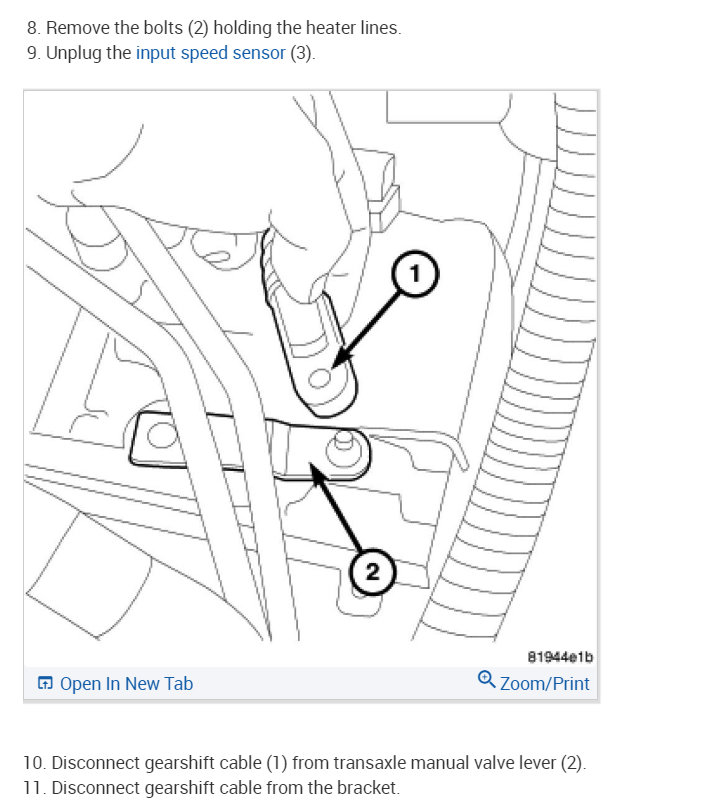 8. Remove the bolts (2) holding the heater lines.
9. Unplug the input speed sensor (3).

1

2

81944e1b

Open In New Tab

Zoom/Print

10. Disconnect gearshift cable (1) from transaxle manual valve lever (2).
11. Disconnect gearshift cable from the bracket.