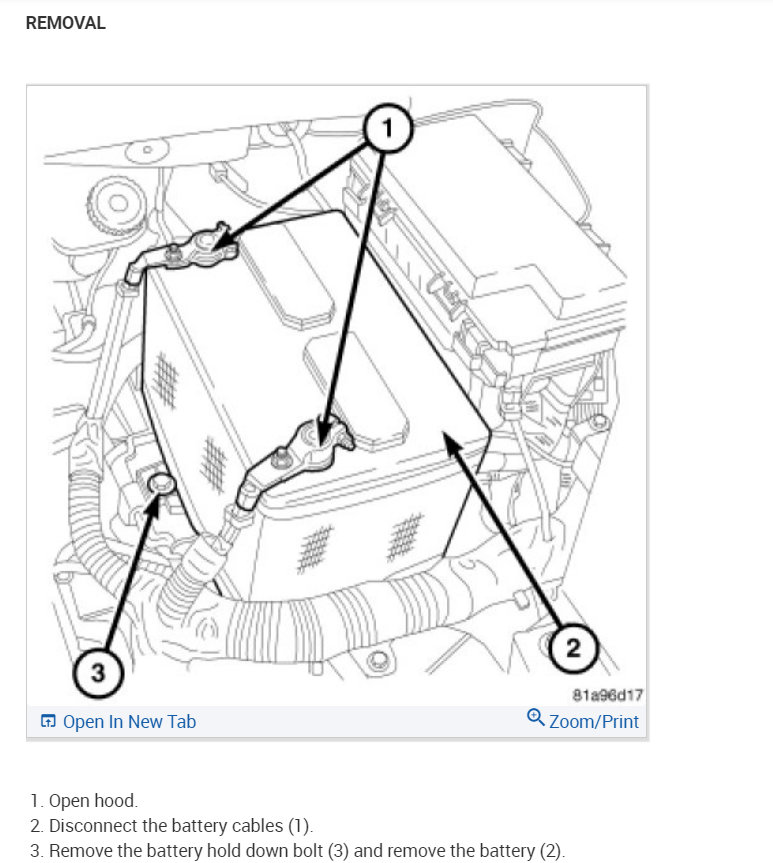 REMOVAL

1

2

3

81a96d17

Open In New Tab

Zoom/Print

1. Open hood.
2. Disconnect the battery cables (1).
3. Remove the battery hold down bolt (3) and remove the battery (2).