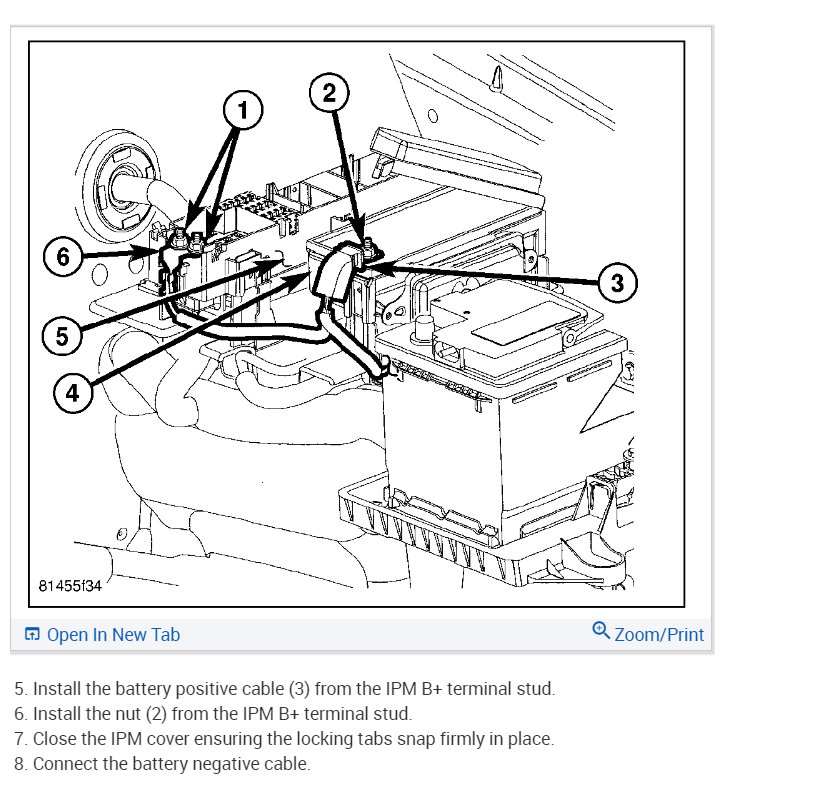 1
2
6
3
5
4
81455f34

Open In New Tab
Zoom/Print

5. Install the battery positive cable (3) from the IPM B+ terminal stud.
6. Install the nut (2) from the IPM B+ terminal stud.
7. Close the IPM cover ensuring the locking tabs snap firmly in place.
8. Connect the battery negative cable.