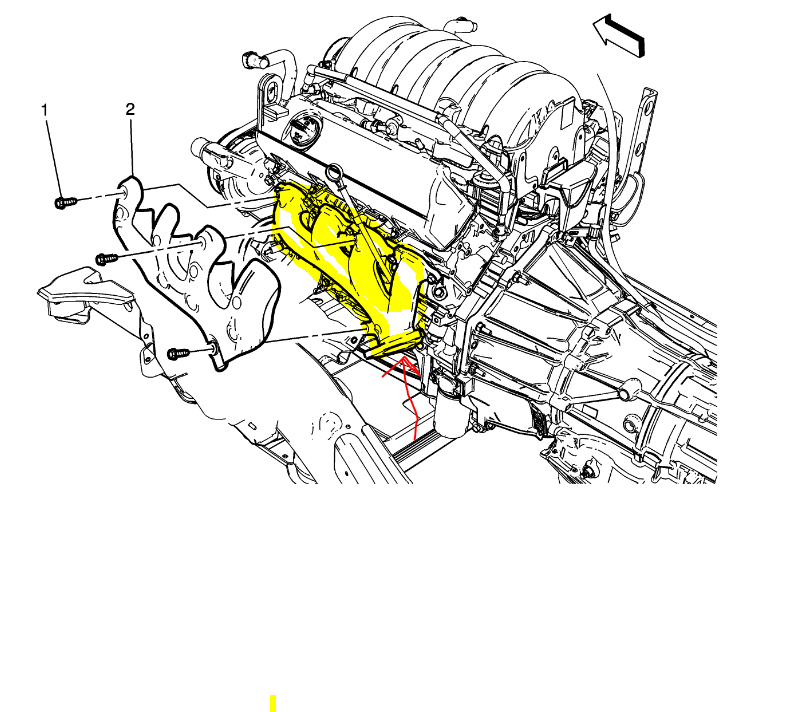 1
2