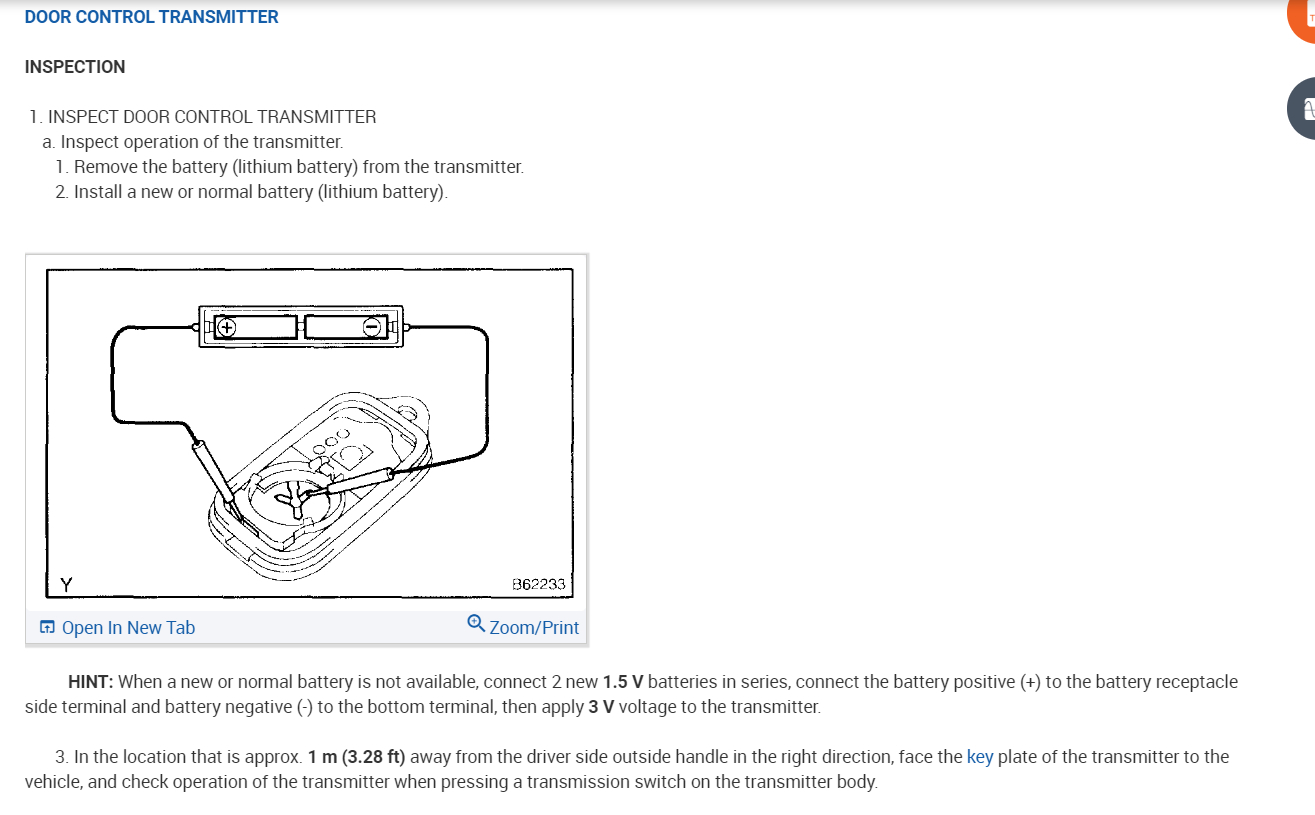 DOOR CONTROL TRANSMITTER

INSPECTION

1. INSPECT DOOR CONTROL TRANSMITTER
a. Inspect operation of the transmitter.
1. Remove the battery (lithium battery) from the transmitter.
2. Install a new or normal battery (lithium battery).

Y

B62233

Open In New Tab

Zoom/Print

HINT: When a new or normal battery is not available, connect 2 new 1.5 V batteries in series, connect the battery positive (+) to the battery receptacle side terminal and battery negative (-) to the bottom terminal, then apply 3 V voltage to the transmitter.

3. In the location that is approx. 1 m (3.28 ft) away from the driver side outside handle in the right direction, face the key plate of the transmitter to the vehicle, and check operation of the transmitter when pressing a transmission switch on the transmitter body.