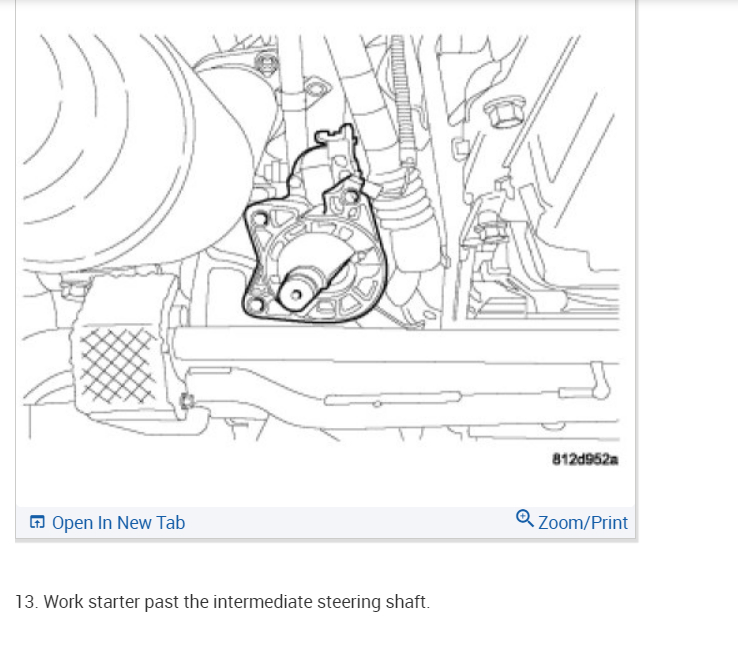 812d952a

Open In New Tab

Zoom/Print

13. Work starter past the intermediate steering shaft.