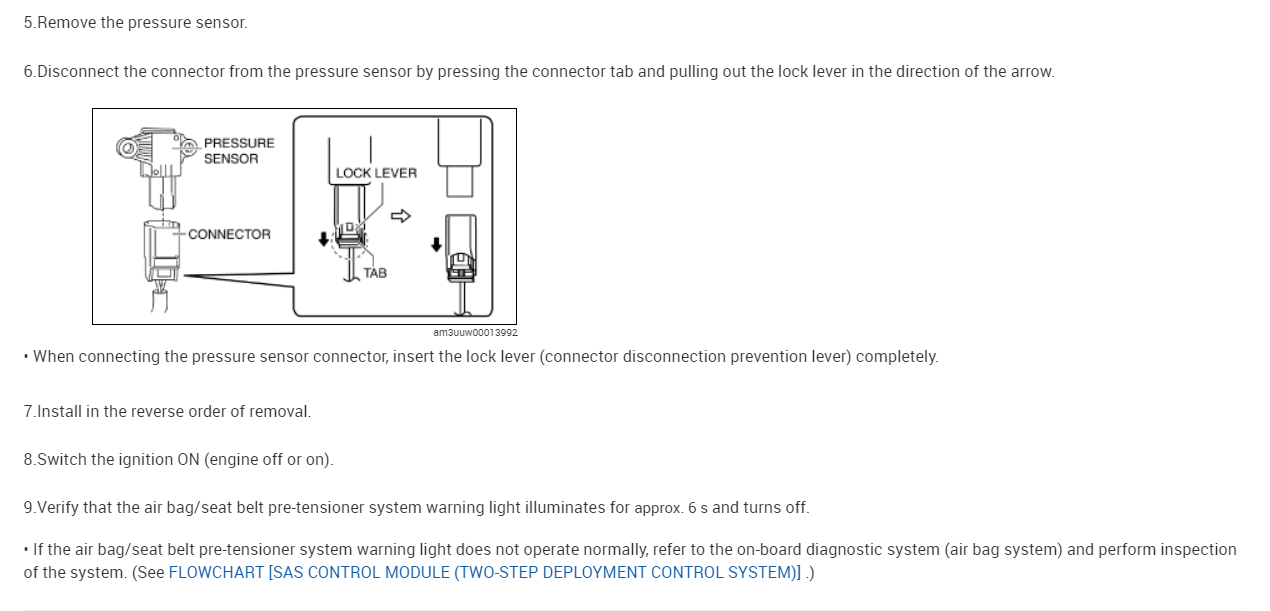 5.Remove the pressure sensor.

6.Disconnect the connector from the pressure sensor by pressing the connector tab and pulling out the lock lever in the direction of the arrow.

PRESSURE SENSOR
CONNECTOR
LOCK LEVER
TAB

am3uuw00013992

• When connecting the pressure sensor connector, insert the lock lever (connector disconnection prevention lever) completely.

7.Install in the reverse order of removal.

8.Switch the ignition ON (engine off or on).

9.Verify that the air bag/seat belt pre-tensioner system warning light illuminates for approx. 6 s and turns off.

• If the air bag/seat belt pre-tensioner system warning light does not operate normally, refer to the on-board diagnostic system (air bag system) and perform inspection of the system. (See FLOWCHART [SAS CONTROL MODULE (TWO-STEP DEPLOYMENT CONTROL SYSTEM)] .)