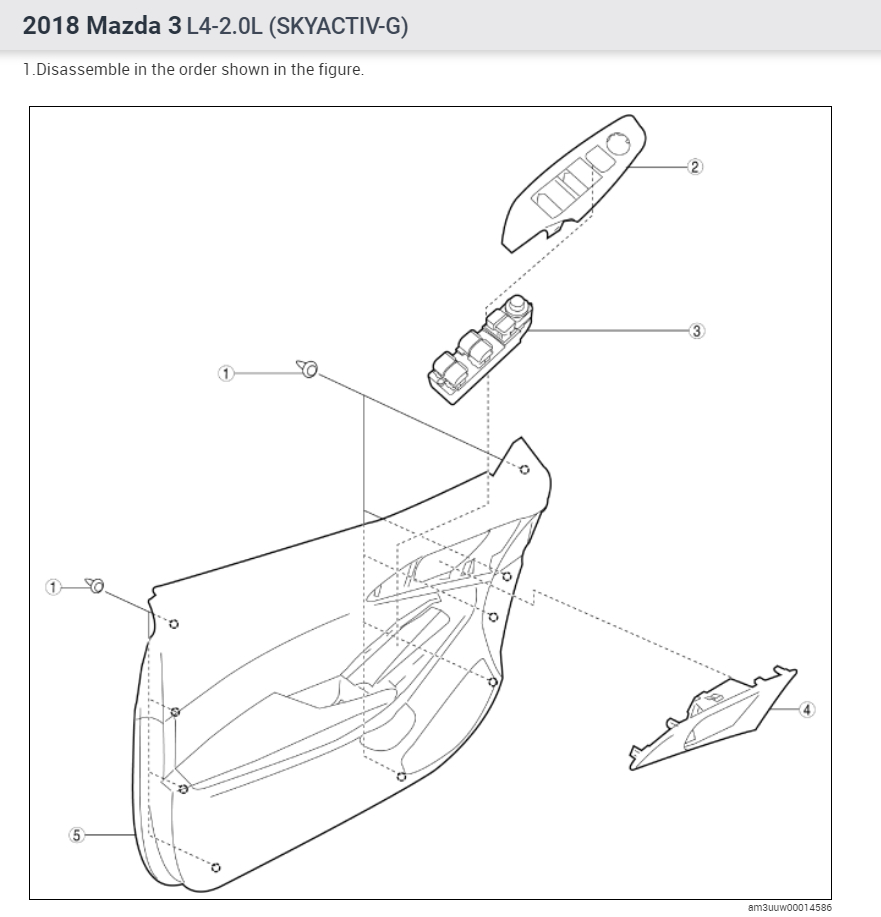 2018 Mazda 3 L4-2.0L (SKYACTIV-G)

1.Disassemble in the order shown in the figure.

2

3

1

1

4

5

am3uuw00014586