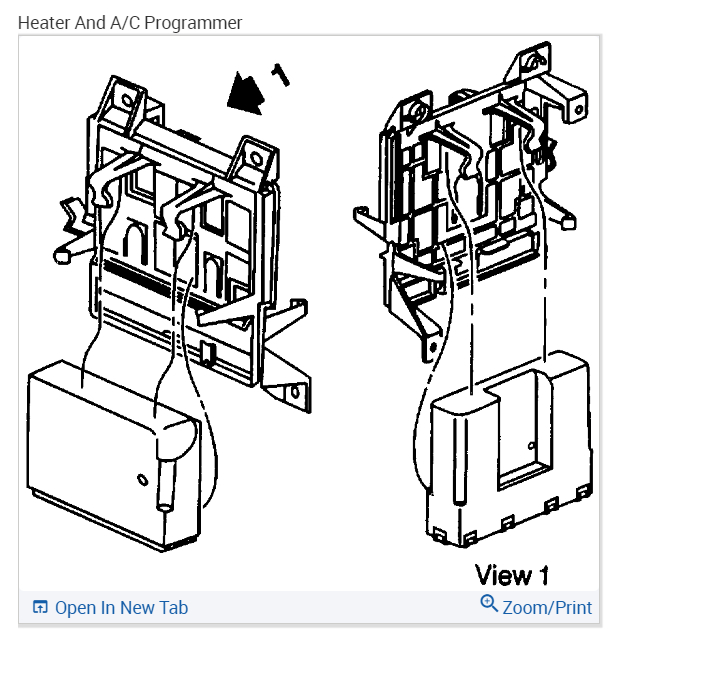 Heater And A/C Programmer

1

View 1

Open In New Tab

Zoom/Print