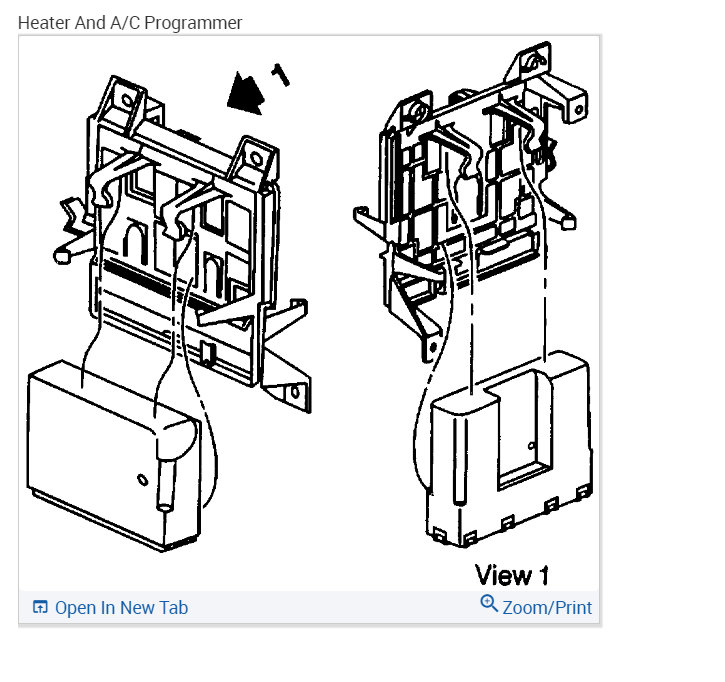 Heater And A/C Programmer

1

View 1

Open In New Tab

Zoom/Print