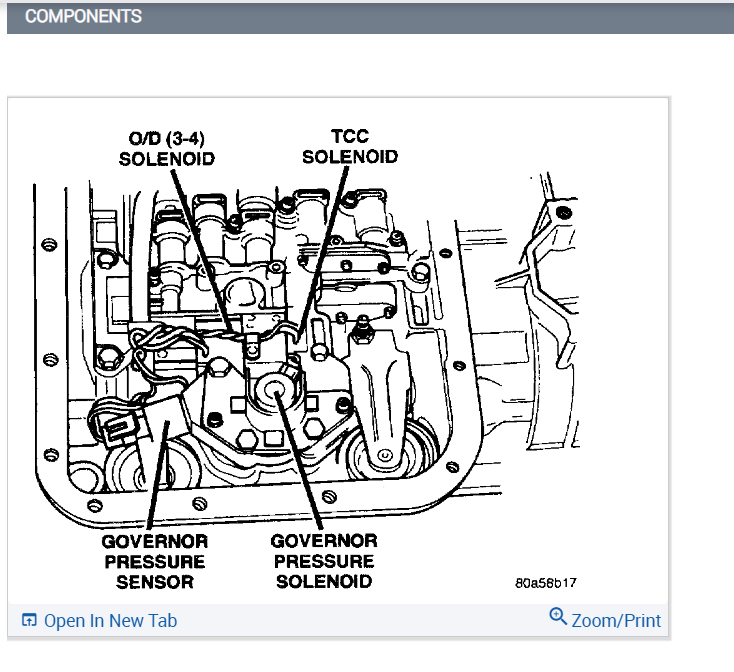 COMPONENTS

O/D (3-4) SOLENOID

TCC SOLENOID

GOVERNOR PRESSURE SENSOR

GOVERNOR PRESSURE SOLENOID

80a58b17

Open In New Tab

Zoom/Print