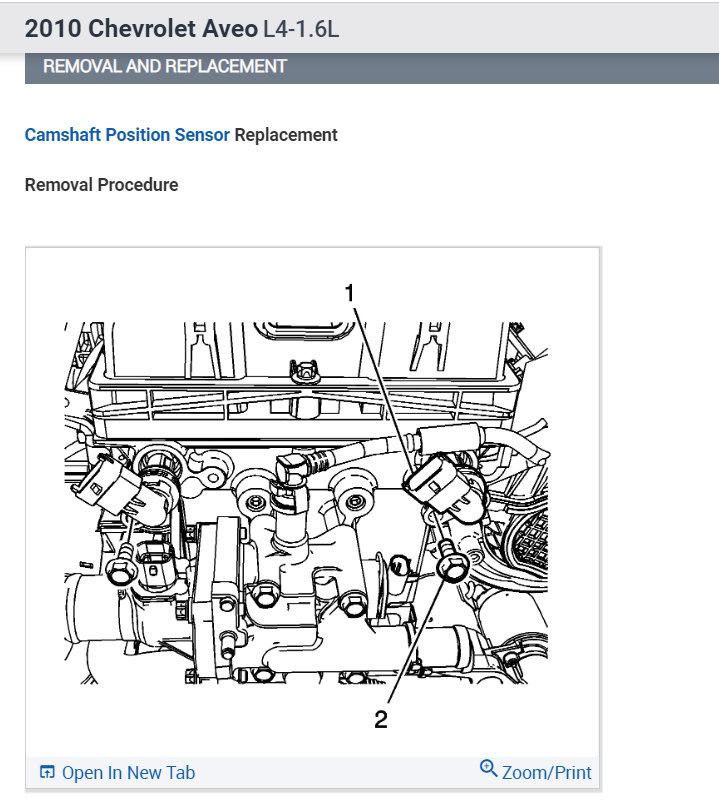 2010 Chevrolet Aveo L4-1.6L

REMOVAL AND REPLACEMENT

Camshaft Position Sensor Replacement

Removal Procedure

1

2

Open In New Tab

Zoom/Print