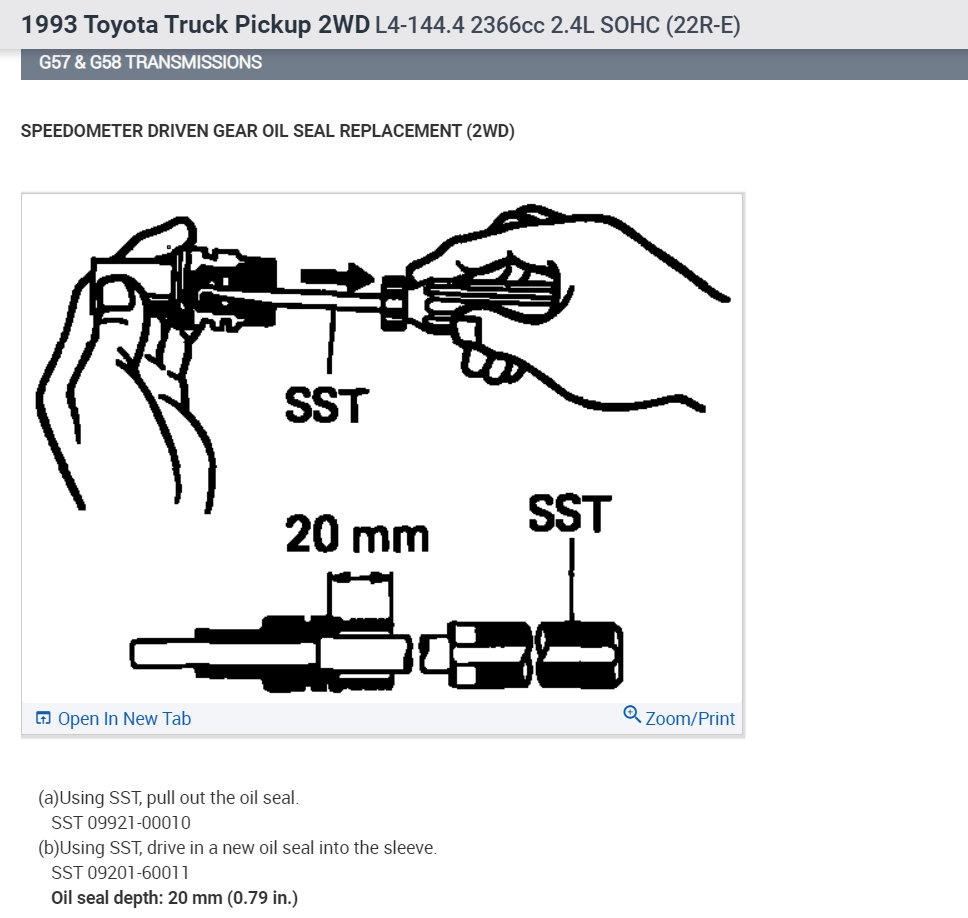 1993 Toyota Truck Pickup 2WD L4-144.4 2366cc 2.4L SOHC (22R-E)

G57 & G58 TRANSMISSIONS

SPEEDOMETER DRIVEN GEAR OIL SEAL REPLACEMENT (2WD)

SST

20 mm

SST

Open In New Tab

Zoom/Print

(a)Using SST, pull out the oil seal.
SST 09921-00010
(b)Using SST, drive in a new oil seal into the sleeve.
SST 09201-60011
Oil seal depth: 20 mm (0.79 in.)