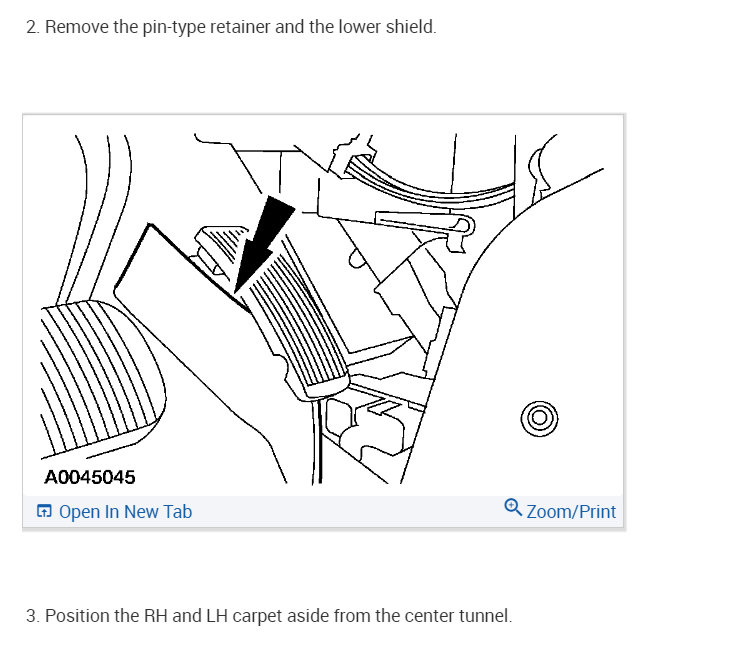 2. Remove the pin-type retainer and the lower shield.

A0045045

Open In New Tab

Zoom/Print

3. Position the RH and LH carpet aside from the center tunnel.