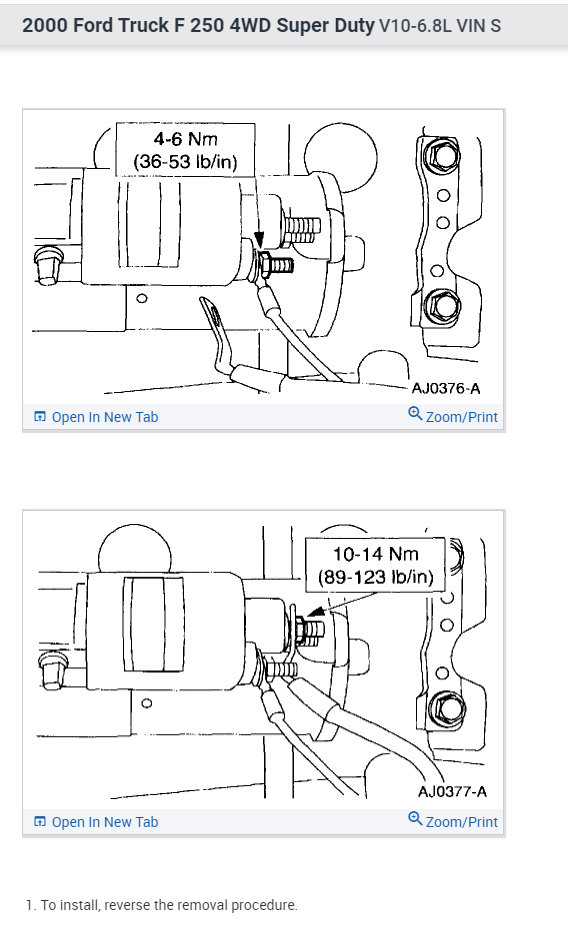 2000 Ford Truck F 250 4WD Super Duty V10-6.8L VIN S

4-6 Nm
(36-53 lb/in)

AJ0376-A

Open In New Tab

Zoom/Print

10-14 Nm
(89-123 lb/in)

AJ0377-A

Open In New Tab

Zoom/Print

1. To install, reverse the removal procedure.