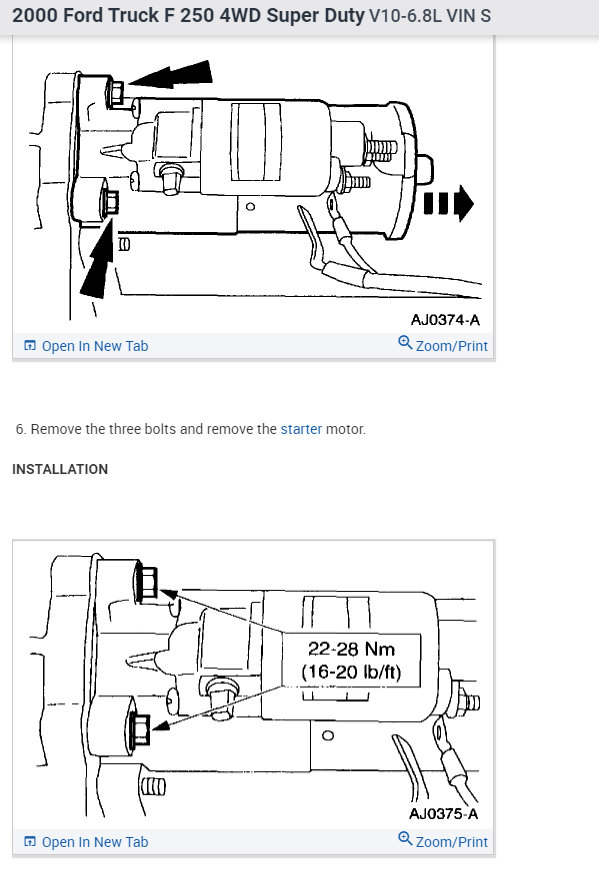 2000 Ford Truck F 250 4WD Super Duty V10-6.8L VIN S

AJ0374-A

Open In New Tab Zoom/Print

6. Remove the three bolts and remove the starter motor.

INSTALLATION

22-28 Nm (16-20 lb/ft)

AJ0375-A

Open In New Tab Zoom/Print