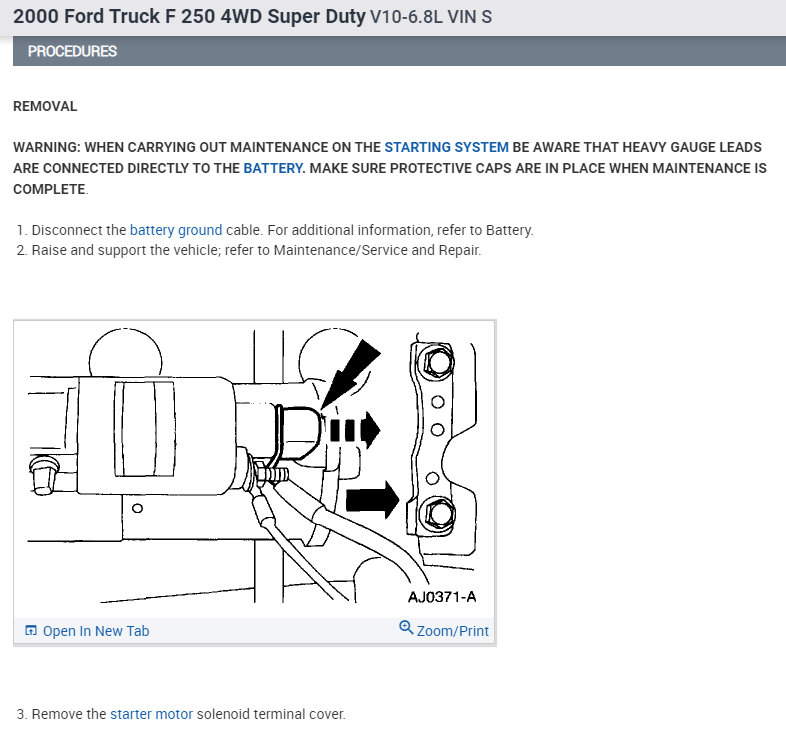 2000 Ford Truck F 250 4WD Super Duty V10-6.8L VIN S

PROCEDURES

REMOVAL

WARNING: WHEN CARRYING OUT MAINTENANCE ON THE STARTING SYSTEM BE AWARE THAT HEAVY GAUGE LEADS ARE CONNECTED DIRECTLY TO THE BATTERY. MAKE SURE PROTECTIVE CAPS ARE IN PLACE WHEN MAINTENANCE IS COMPLETE.

1. Disconnect the battery ground cable. For additional information, refer to Battery.
2. Raise and support the vehicle; refer to Maintenance/Service and Repair.

AJ0371-A

Open In New Tab

Zoom/Print

3. Remove the starter motor solenoid terminal cover.