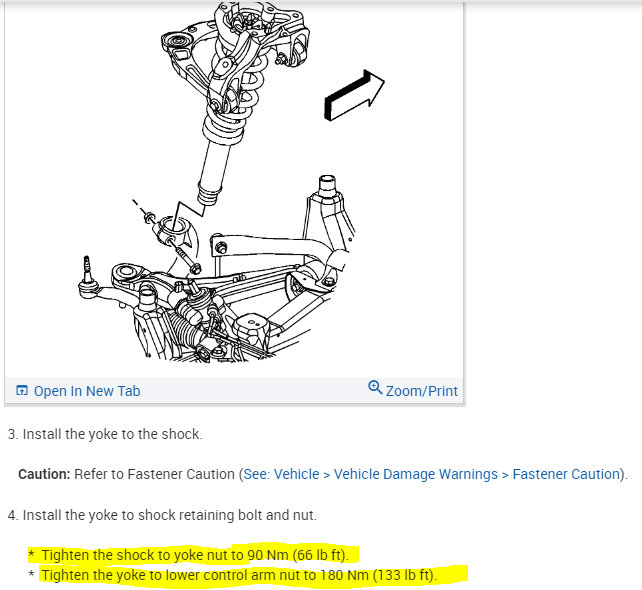 Open In New Tab

Zoom/Print

3. Install the yoke to the shock.

Caution: Refer to Fastener Caution (See: Vehicle > Vehicle Damage Warnings > Fastener Caution).

4. Install the yoke to shock retaining bolt and nut.

* Tighten the shock to yoke nut to 90 Nm (66 lb ft).
* Tighten the yoke to lower control arm nut to 180 Nm (133 lb ft).