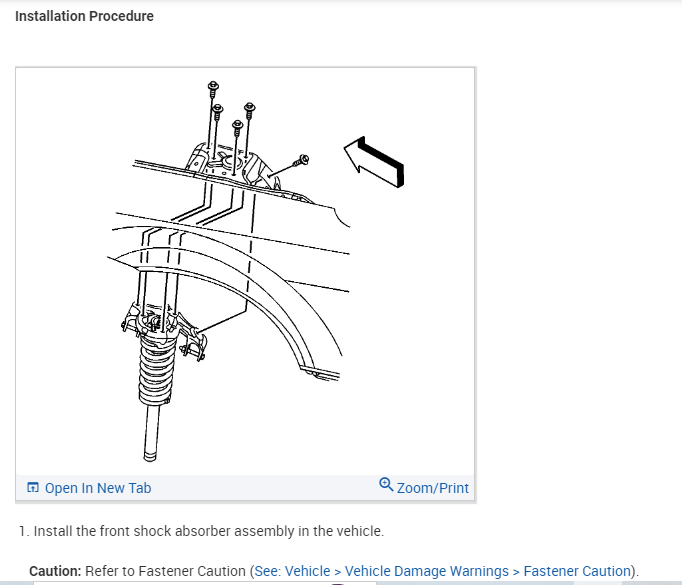 Installation Procedure

Open In New Tab

Zoom/Print

1. Install the front shock absorber assembly in the vehicle.

Caution: Refer to Fastener Caution (See: Vehicle > Vehicle Damage Warnings > Fastener Caution).