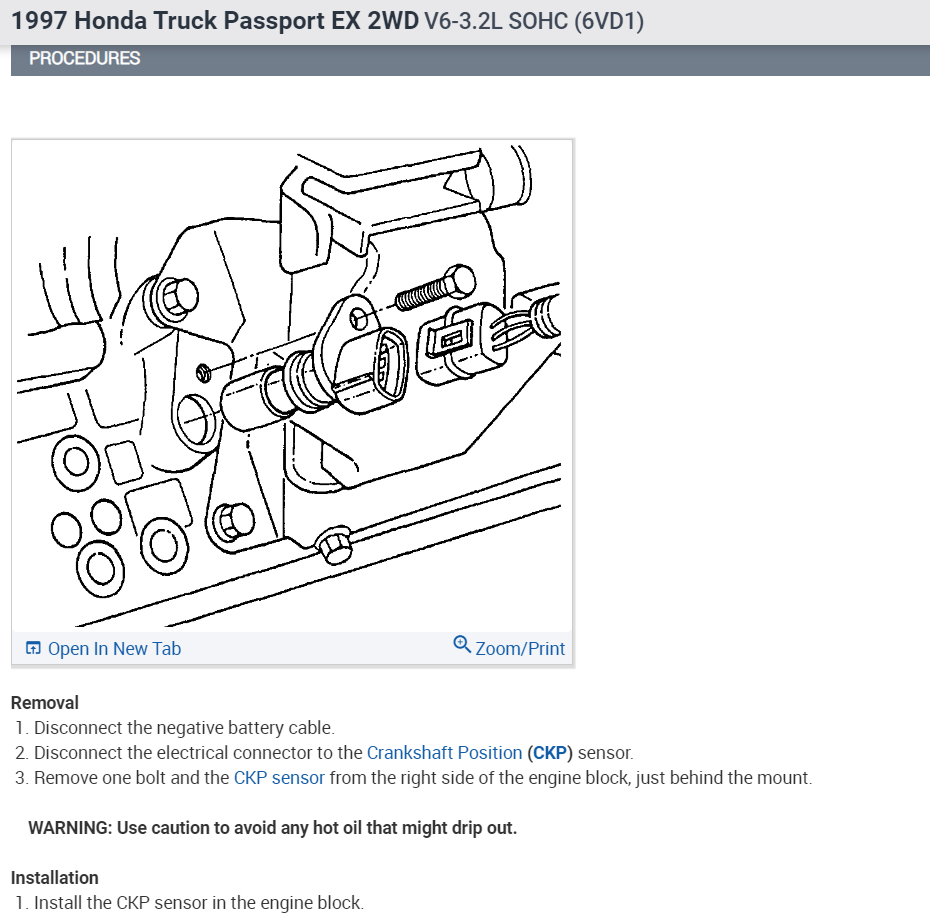 1997 Honda Truck Passport EX 2WD V6-3.2L SOHC (6VD1)

PROCEDURES

Open In New Tab

Zoom/Print

Removal
1. Disconnect the negative battery cable.
2. Disconnect the electrical connector to the Crankshaft Position (CKP) sensor.
3. Remove one bolt and the CKP sensor from the right side of the engine block, just behind the mount.

WARNING: Use caution to avoid any hot oil that might drip out.

Installation
1. Install the CKP sensor in the engine block.