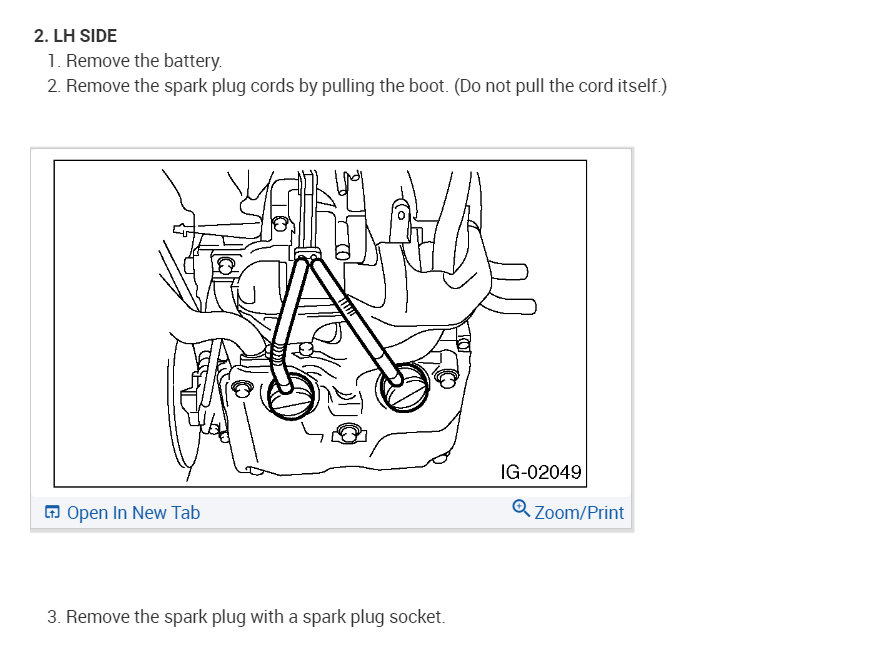 2. LH SIDE

1. Remove the battery.

2. Remove the spark plug cords by pulling the boot. (Do not pull the cord itself.)

IG-02049

Open In New Tab

Zoom/Print

3. Remove the spark plug with a spark plug socket.