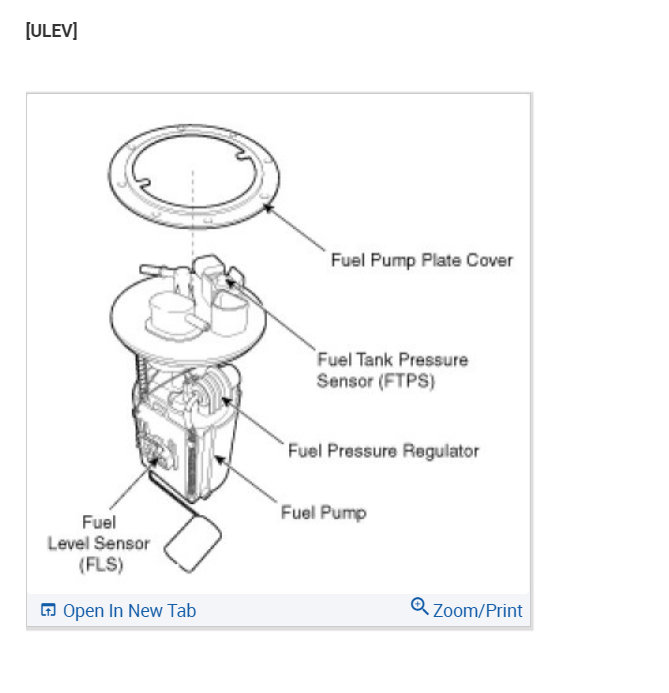 [ULEV]

Fuel Pump Plate Cover

Fuel Tank Pressure Sensor (FTPS)

Fuel Pressure Regulator

Fuel Pump

Fuel Level Sensor (FLS)

Open In New Tab

Zoom/Print