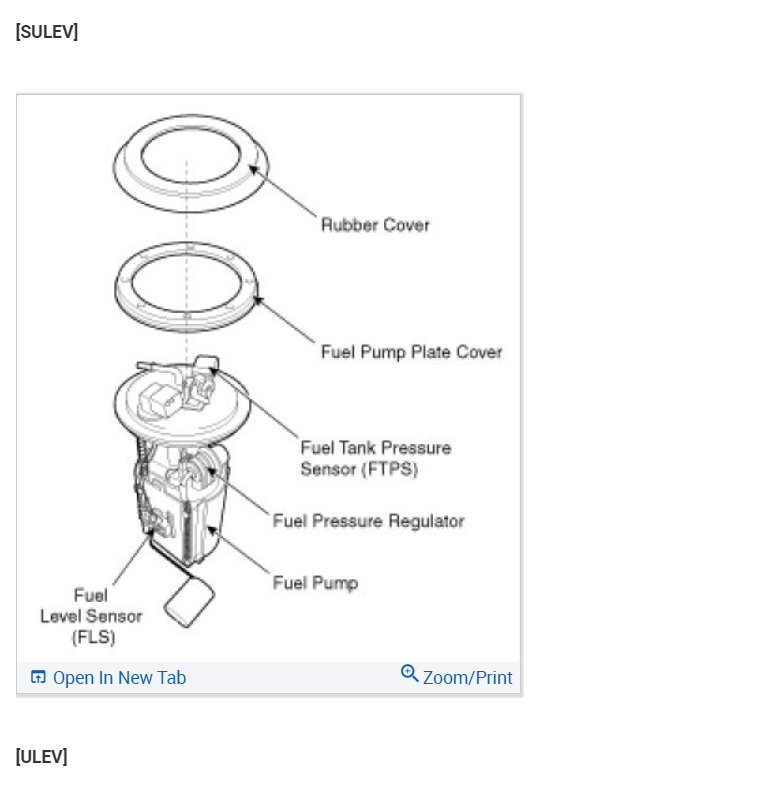 [SULEV]

Rubber Cover

Fuel Pump Plate Cover

Fuel Tank Pressure Sensor (FTPS)

Fuel Pressure Regulator

Fuel Pump

Fuel Level Sensor (FLS)

Open In New Tab

Zoom/Print

[ULEV]