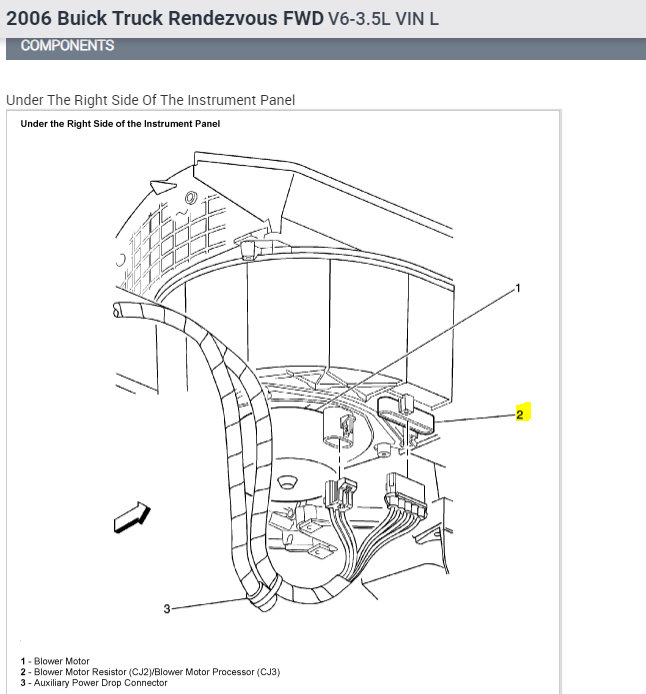 2006 Buick Truck Rendezvous FWD V6-3.5L VIN L

COMPONENTS

Under The Right Side Of The Instrument Panel

Under the Right Side of the Instrument Panel

1

2

3

1 - Blower Motor
2 - Blower Motor Resistor (CJ2)/Blower Motor Processor (CJ3)
3 - Auxiliary Power Drop Connector