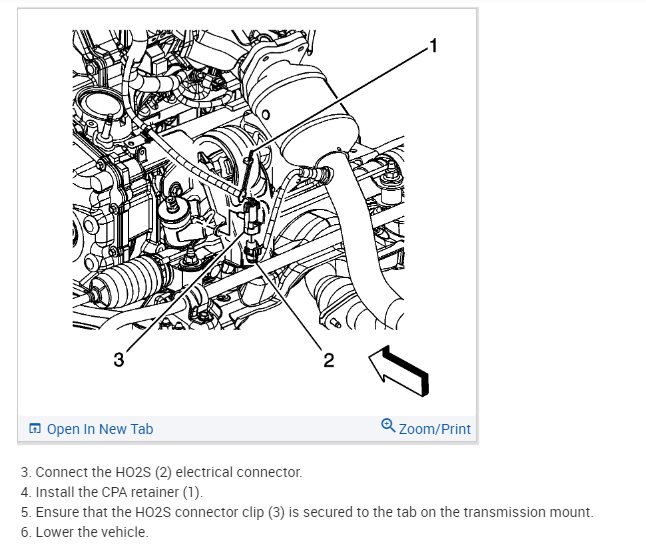 1

3

2

Open In New Tab

Zoom/Print

3. Connect the HO2S (2) electrical connector.
4. Install the CPA retainer (1).
5. Ensure that the HO2S connector clip (3) is secured to the tab on the transmission mount.
6. Lower the vehicle.