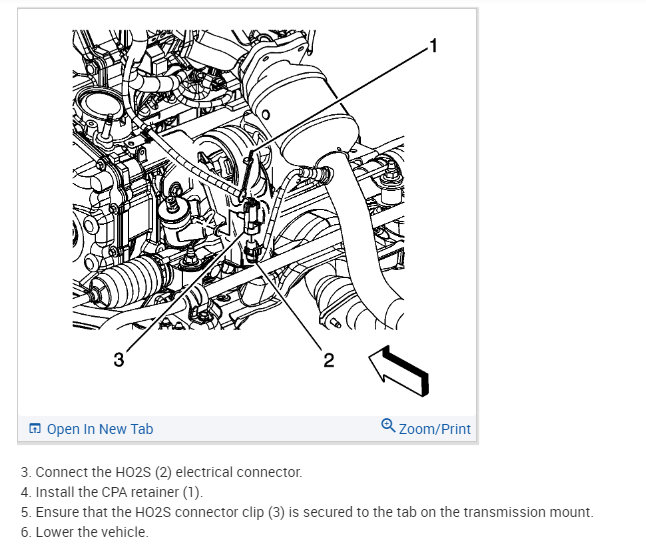 1

3

2

Open In New Tab

Zoom/Print

3. Connect the HO2S (2) electrical connector.
4. Install the CPA retainer (1).
5. Ensure that the HO2S connector clip (3) is secured to the tab on the transmission mount.
6. Lower the vehicle.