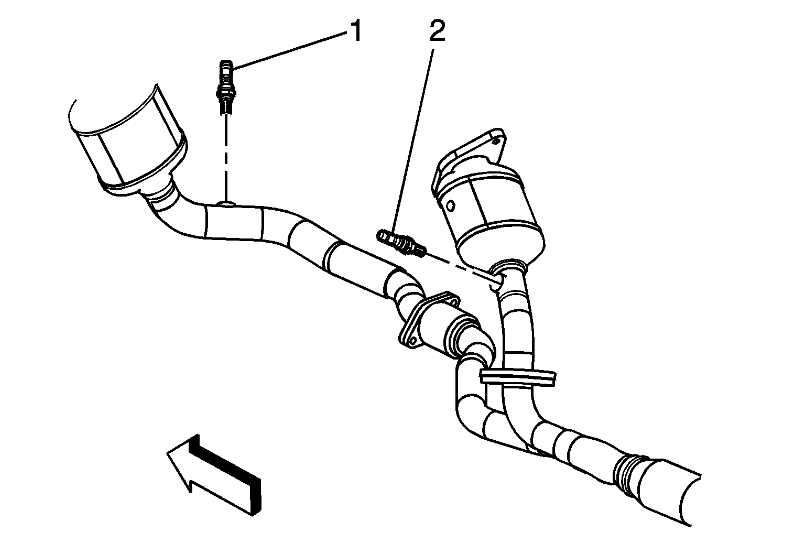 1
2