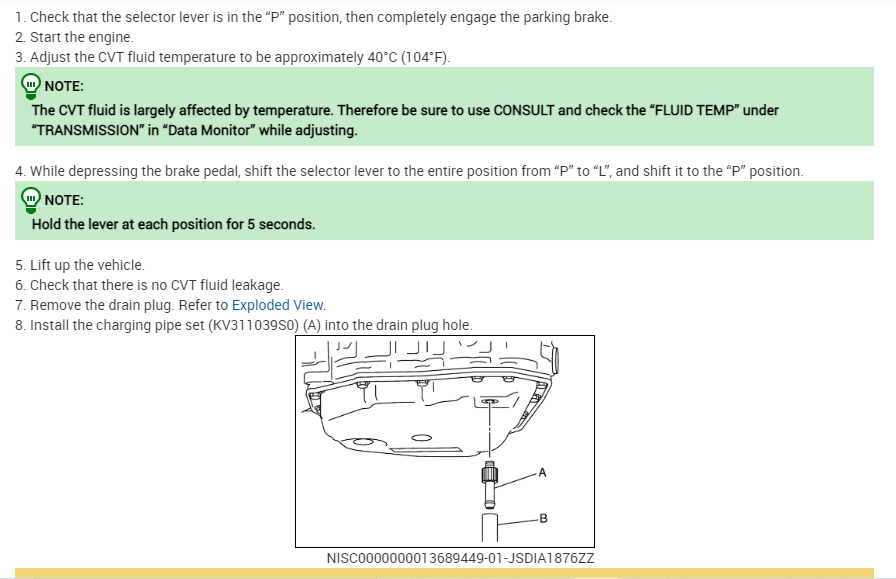 1. Check that the selector lever is in the “P” position, then completely engage the parking brake.
2. Start the engine.
3. Adjust the CVT fluid temperature to be approximately 40°C (104°F).

NOTE:
The CVT fluid is largely affected by temperature. Therefore be sure to use CONSULT and check the “FLUID TEMP” under “TRANSMISSION” in “Data Monitor” while adjusting.

4. While depressing the brake pedal, shift the selector lever to the entire position from “P” to “L”, and shift it to the “P” position.

NOTE:
Hold the lever at each position for 5 seconds.

5. Lift up the vehicle.
6. Check that there is no CVT fluid leakage.
7. Remove the drain plug. Refer to Exploded View.
8. Install the charging pipe set (KV311039S0) (A) into the drain plug hole.

A
B

NISC0000000013689449-01-JSDIA1876ZZ