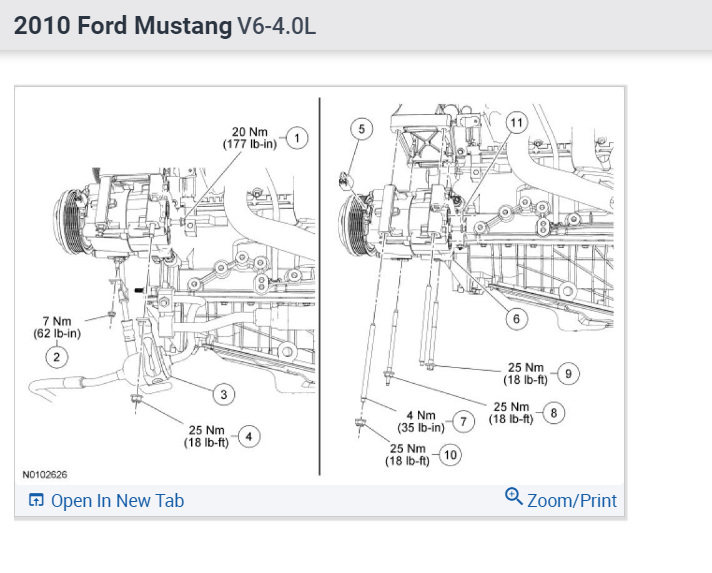 2010 Ford Mustang V6-4.0L

20 Nm (177 lb-in) 1

7 Nm (62 lb-in) 2

3

25 Nm (18 lb-ft) 4

N0102626

5

11

6

25 Nm (18 lb-ft) 9

25 Nm (18 lb-ft) 8

4 Nm (35 lb-in) 7

25 Nm (18 lb-ft) 10

Open In New Tab

Zoom/Print